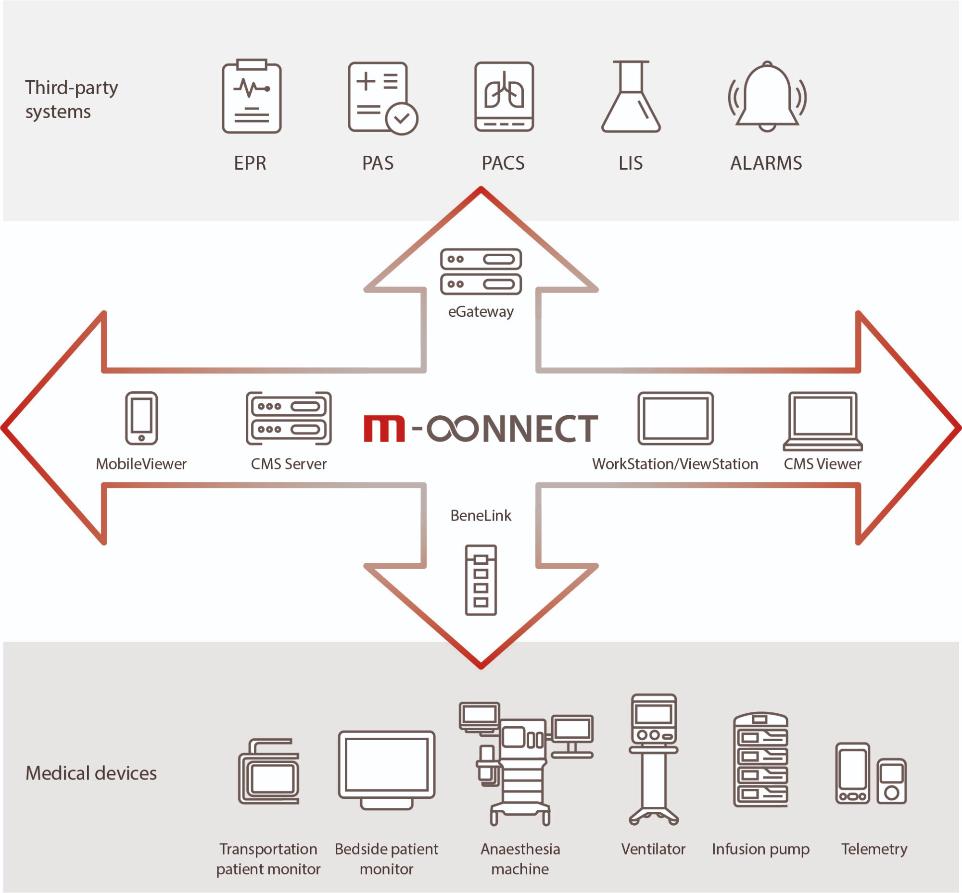 Third-party systems

EPR

PAS

PACS

LIS

ALARMS

eGateway

MobileViewer

CMS Server

m-CONNECT

WorkStation/ViewStation

CMS Viewer

BeneLink

Medical devices

Transportation patient monitor

Bedside patient monitor

Anaesthesia machine

Ventilator

Infusion pump

Telemetry